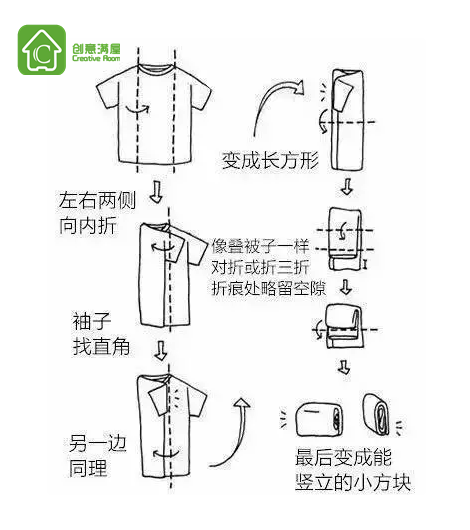 创意满屋
Creative Room

左右两侧
向内折

袖子
找直角

另一边
同理

变成长方形

像叠被子一样
对折或折三折
折痕处略留空隙

最后变成能
竖立的小方块