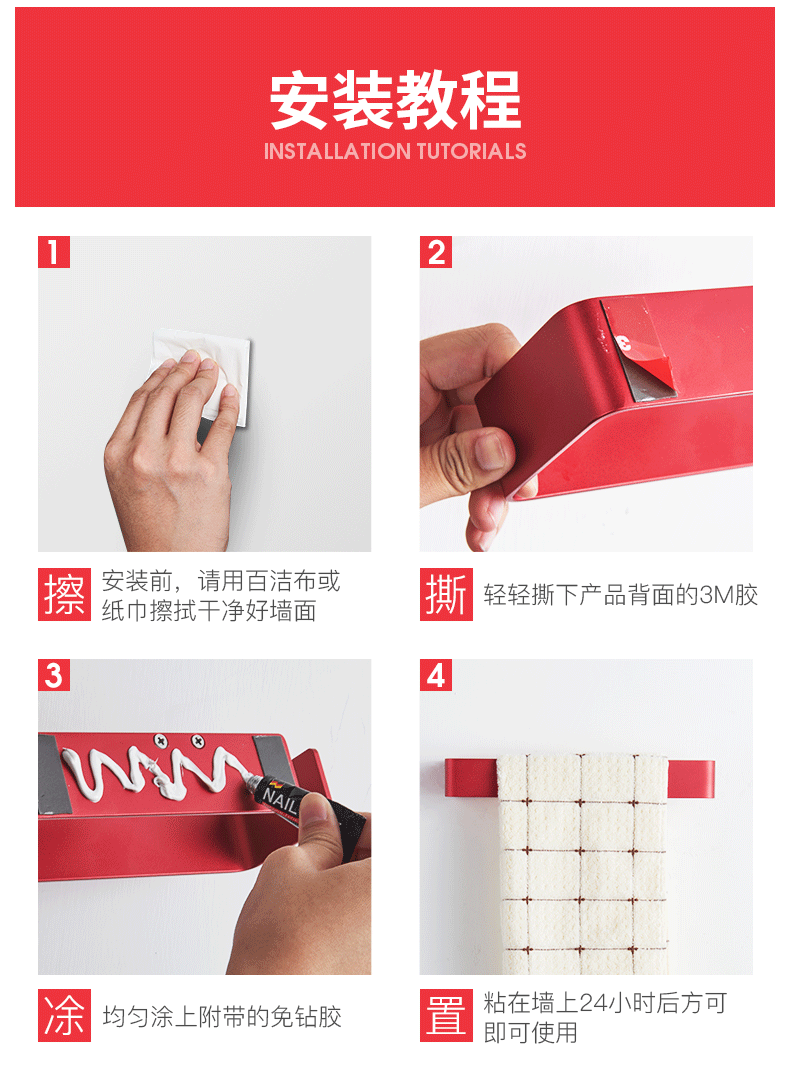 安装教程
INSTALLATION TUTORIALS

1

擦 安装前，请用百洁布或纸巾擦拭干净好墙面

2

撕 轻轻撕下产品背面的3M胶

3

NAIL

涂 均匀涂上附带的免钻胶

4

置 粘在墙上24小时后方可即可使用