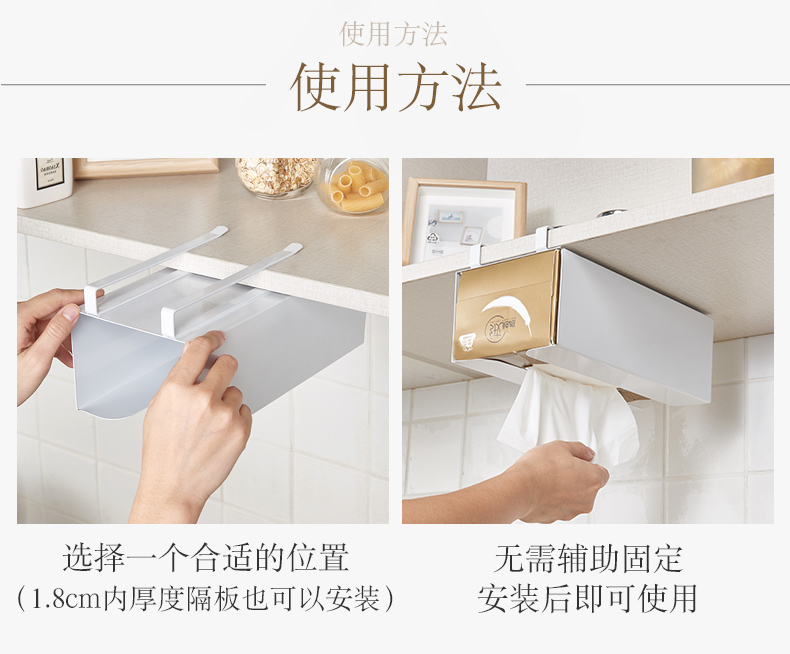 使用方法

使用方法

选择一个合适的位置
（1.8cm内厚度隔板也可以安装）

无需辅助固定
安装后即可使用