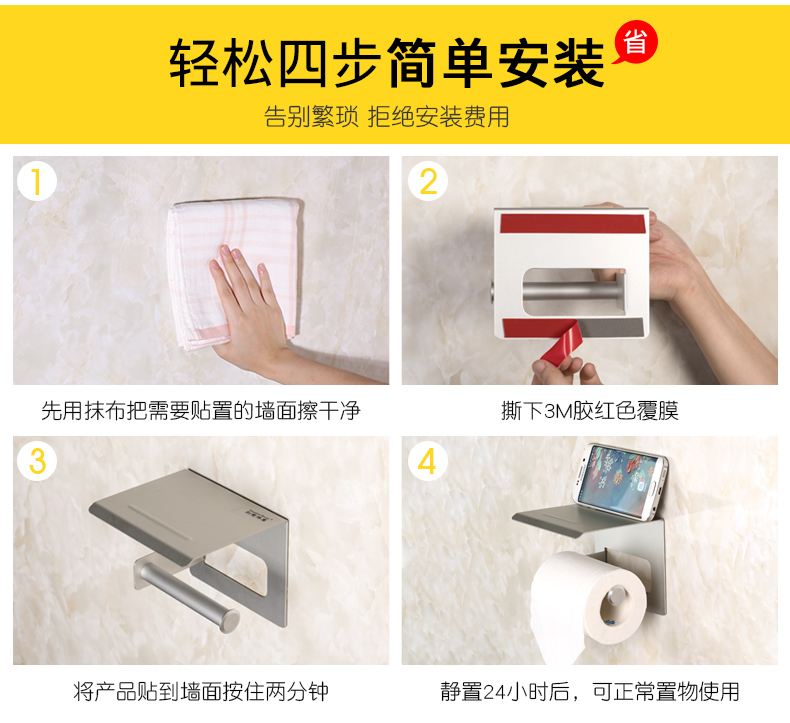 轻松四步简单安装 省

告别繁琐 拒绝安装费用

1

先用抹布把需要贴置的墙面擦干净

2

撕下3M胶红色覆膜

3

将产品贴到墙面按住两分钟

4

静置24小时后，可正常置物使用