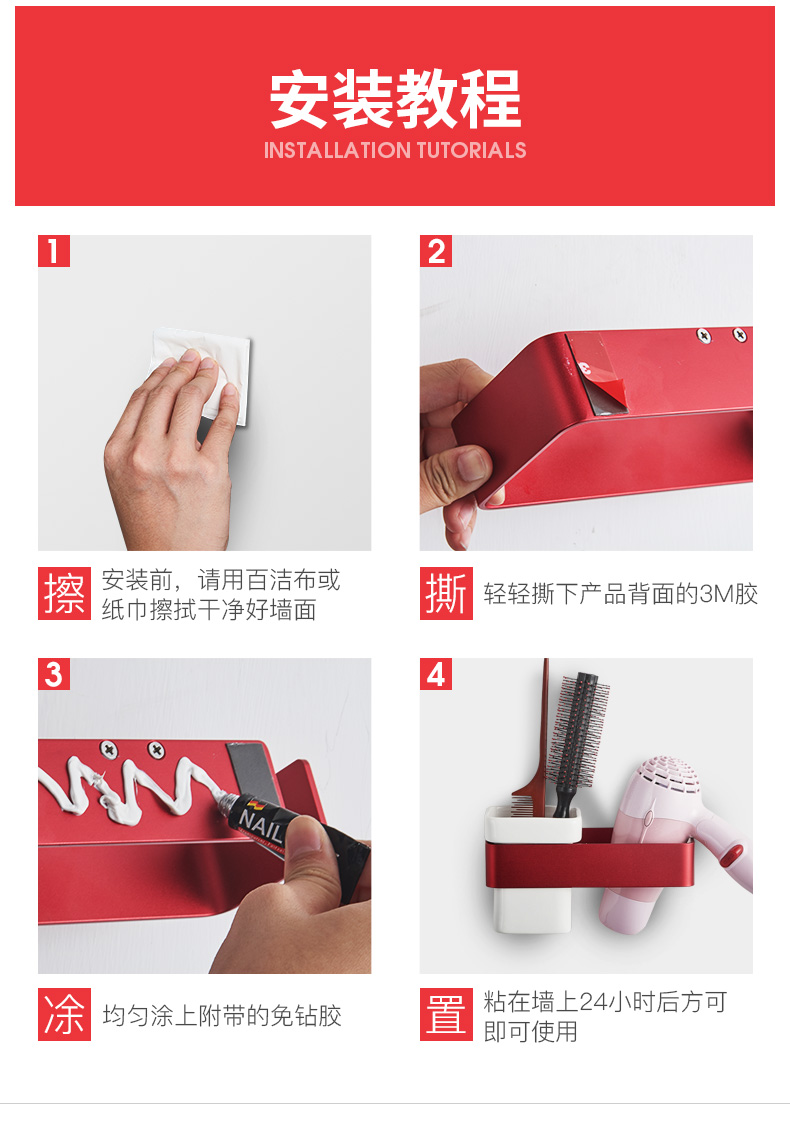 安装教程
INSTALLATION TUTORIALS

1

擦 安装前，请用百洁布或纸巾擦拭干净好墙面

2

撕 轻轻撕下产品背面的3M胶

3

NAIL

涂 均匀涂上附带的免钻胶

4

置 粘在墙上24小时后方可即可使用