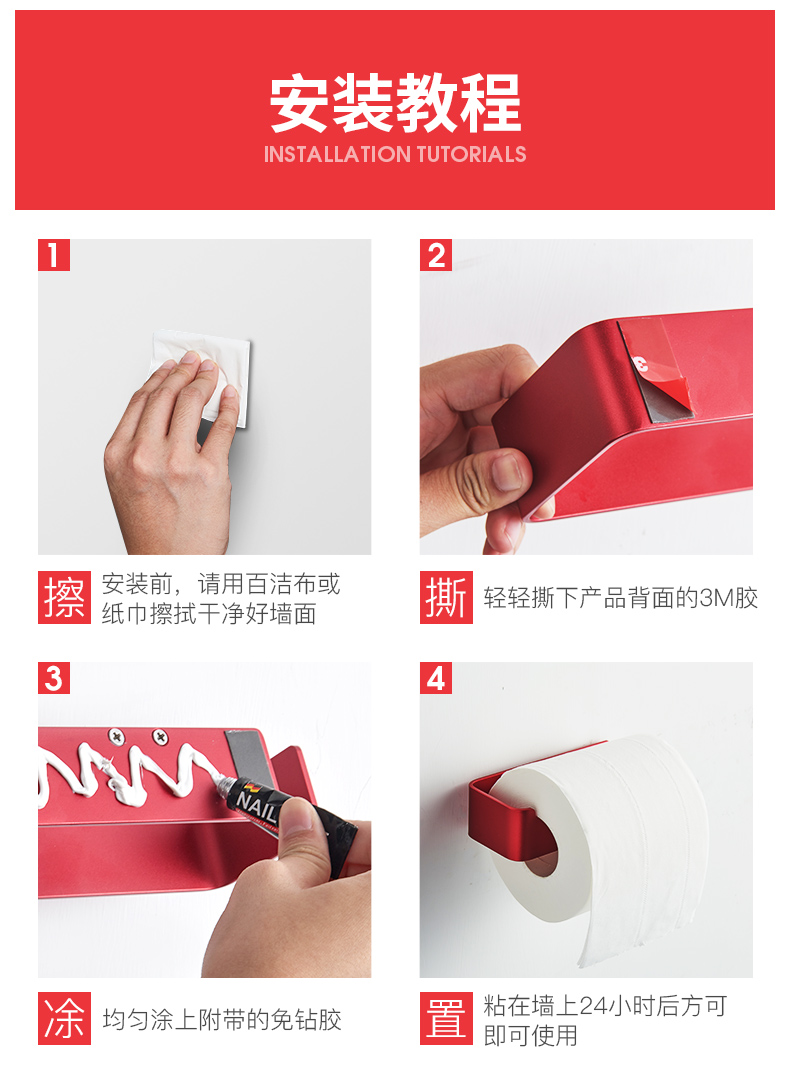 安装教程
INSTALLATION TUTORIALS

1

擦 安装前，请用百洁布或纸巾擦拭干净好墙面

2

撕 轻轻撕下产品背面的3M胶

3

NAIL

涂 均匀涂上附带的免钻胶

4

置 粘在墙上24小时后方可即可使用